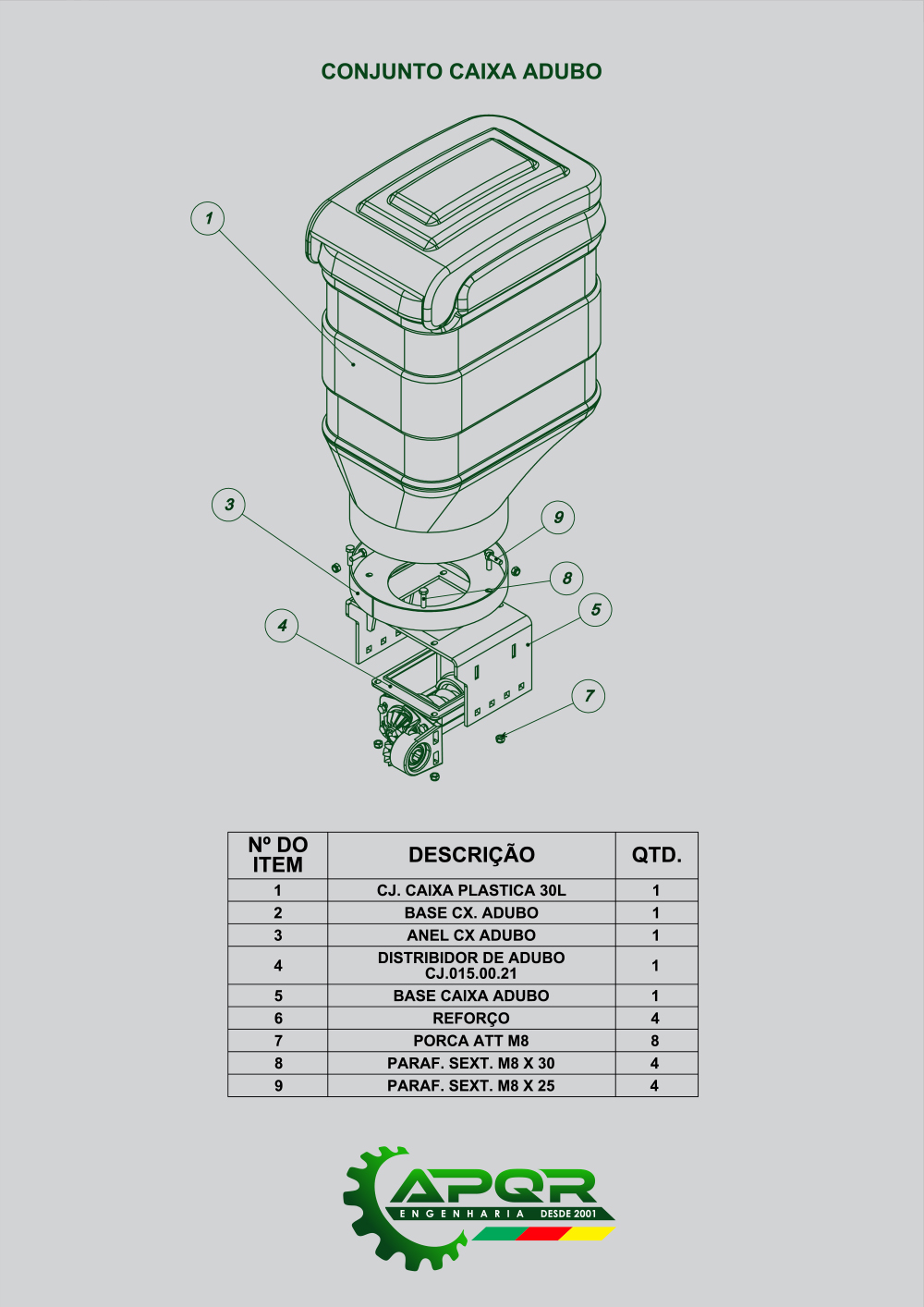 CONJUNTO CAIXA ADUBO

1

3

9

8

5

4

7

| Nº DO ITEM | DESCRIÇÃO | QTD. |
|---|---|---|
| 1 | CJ. CAIXA PLASTICA 30L | 1 |
| 2 | BASE CX. ADUBO | 1 |
| 3 | ANEL CX ADUBO | 1 |
| 4 | DISTRIBIDOR DE ADUBO CJ.015.00.21 | 1 |
| 5 | BASE CAIXA ADUBO | 1 |
| 6 | REFORÇO | 4 |
| 7 | PORCA ATT M8 | 8 |
| 8 | PARAF. SEXT. M8 X 30 | 4 |
| 9 | PARAF. SEXT. M8 X 25 | 4 |

APQR
ENGENHARIA DESDE 2001