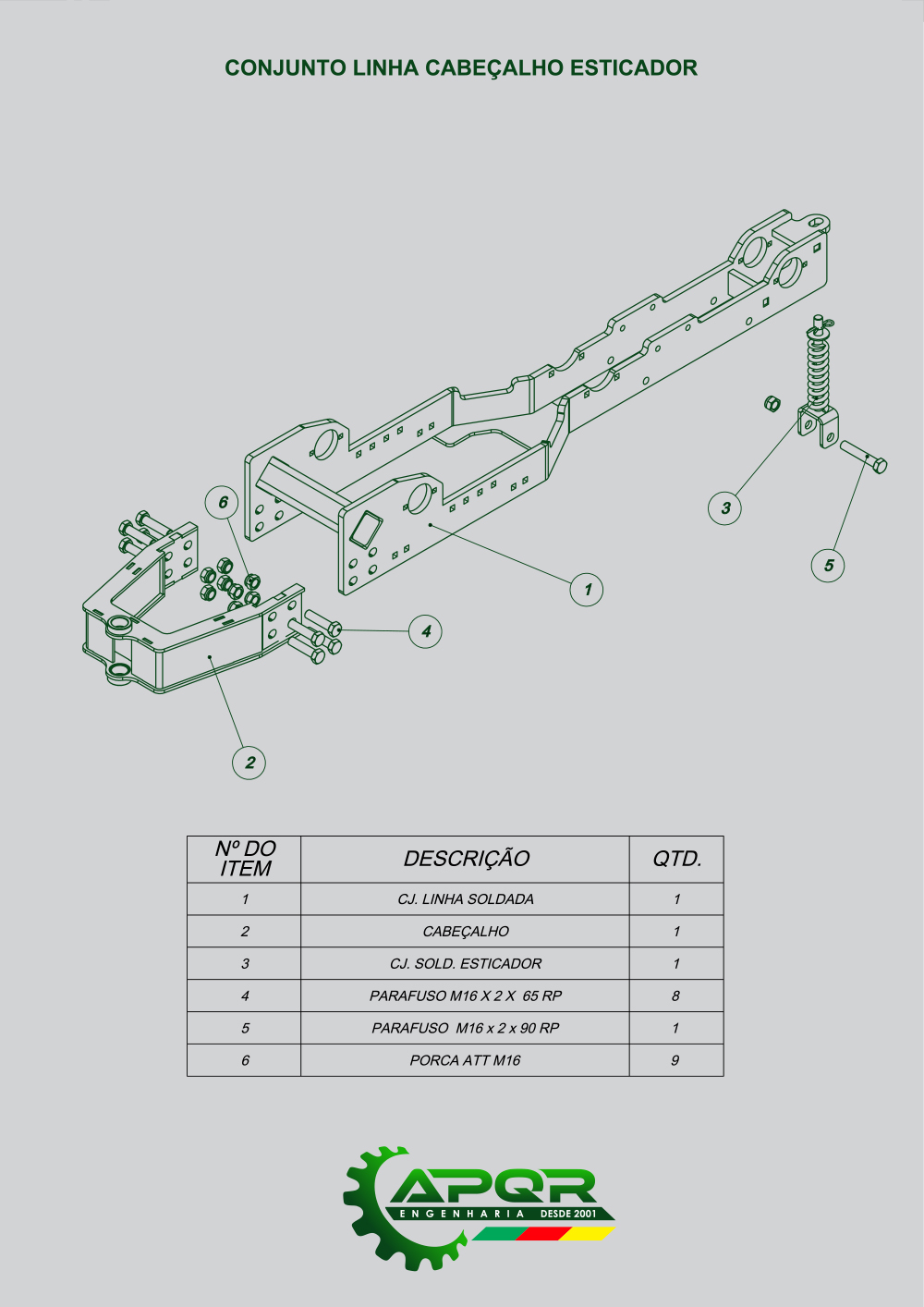 CONJUNTO LINHA CABEÇALHO ESTICADOR

6

3

5

1

4

2

| Nº DO ITEM | DESCRIÇÃO | QTD. |
|---|---|---|
| 1 | CJ. LINHA SOLDADA | 1 |
| 2 | CABEÇALHO | 1 |
| 3 | CJ. SOLD. ESTICADOR | 1 |
| 4 | PARAFUSO M16 X 2 X 65 RP | 8 |
| 5 | PARAFUSO M16 x 2 x 90 RP | 1 |
| 6 | PORCA ATT M16 | 9 |

APQR
ENGENHARIA DESDE 2001